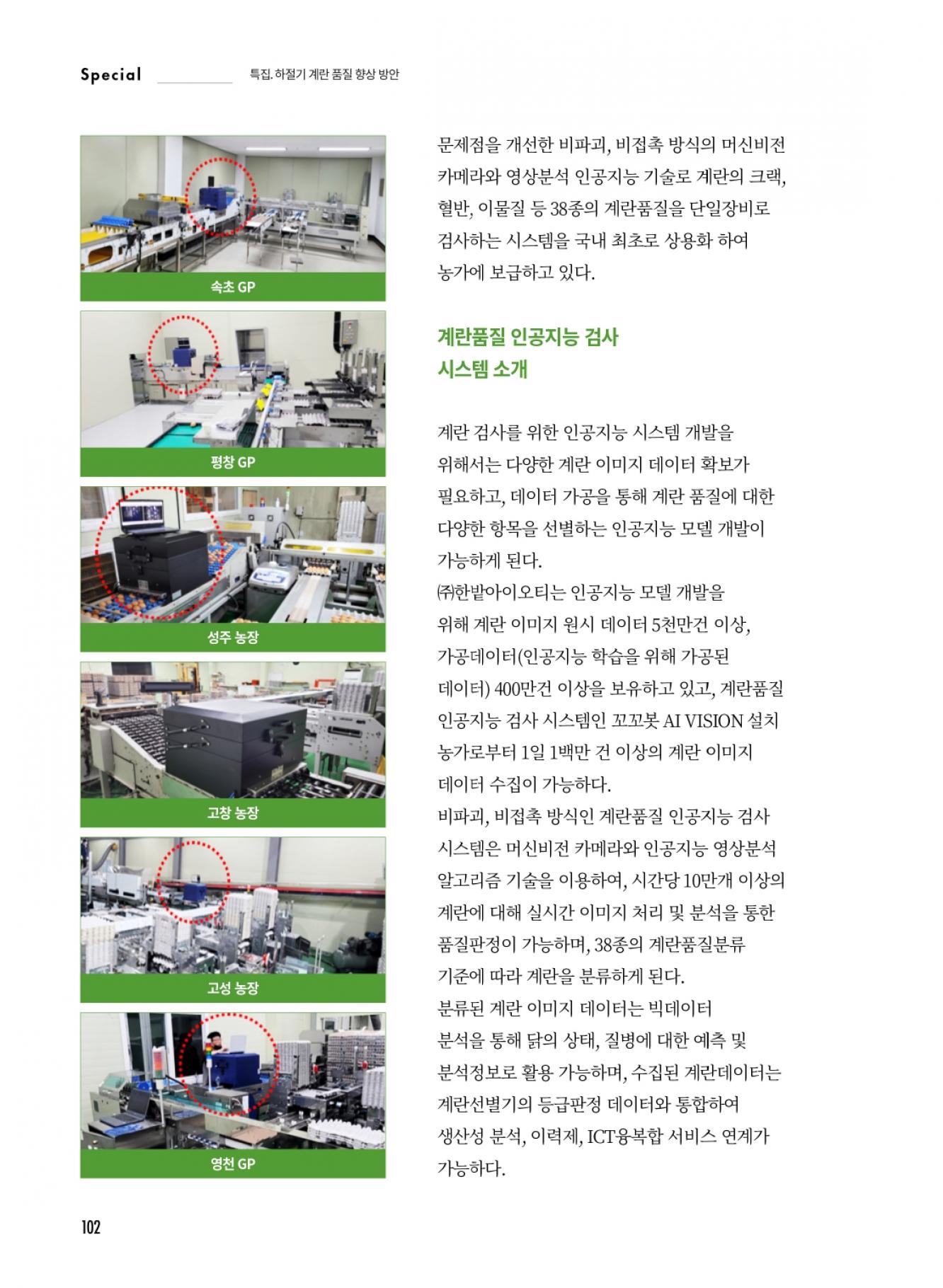 Special 특집. 하절기 계란 품질 향상 방안

속초 GP

평창 GP

성주 농장

고창 농장

고성 농장

영천 GP

문제점을 개선한 비파괴, 비접촉 방식의 머신비전 카메라와 영상분석 인공지능 기술로 계란의 크랙, 혈반, 이물질 등 38종의 계란품질을 단일장비로 검사하는 시스템을 국내 최초로 상용화 하여 농가에 보급하고 있다.

계란품질 인공지능 검사 시스템 소개

계란 검사를 위한 인공지능 시스템 개발을 위해서는 다양한 계란 이미지 데이터 확보가 필요하고, 데이터 가공을 통해 계란 품질에 대한 다양한 항목을 선별하는 인공지능 모델 개발이 가능하게 된다.
㈜한밭아이오티는 인공지능 모델 개발을 위해 계란 이미지 원시 데이터 5천만건 이상, 가공데이터(인공지능 학습을 위해 가공된 데이터) 400만건 이상을 보유하고 있고, 계란품질 인공지능 검사 시스템인 꼬꼬봇 AI VISION 설치 농가로부터 1일 1백만 건 이상의 계란 이미지 데이터 수집이 가능하다.
비파괴, 비접촉 방식인 계란품질 인공지능 검사 시스템은 머신비전 카메라와 인공지능 영상분석 알고리즘 기술을 이용하여, 시간당 10만개 이상의 계란에 대해 실시간 이미지 처리 및 분석을 통한 품질판정이 가능하며, 38종의 계란품질분류 기준에 따라 계란을 분류하게 된다.
분류된 계란 이미지 데이터는 빅데이터 분석을 통해 닭의 상태, 질병에 대한 예측 및 분석정보로 활용 가능하며, 수집된 계란데이터는 계란선별기의 등급판정 데이터와 통합하여 생산성 분석, 이력제, ICT융복합 서비스 연계가 가능하다.

102