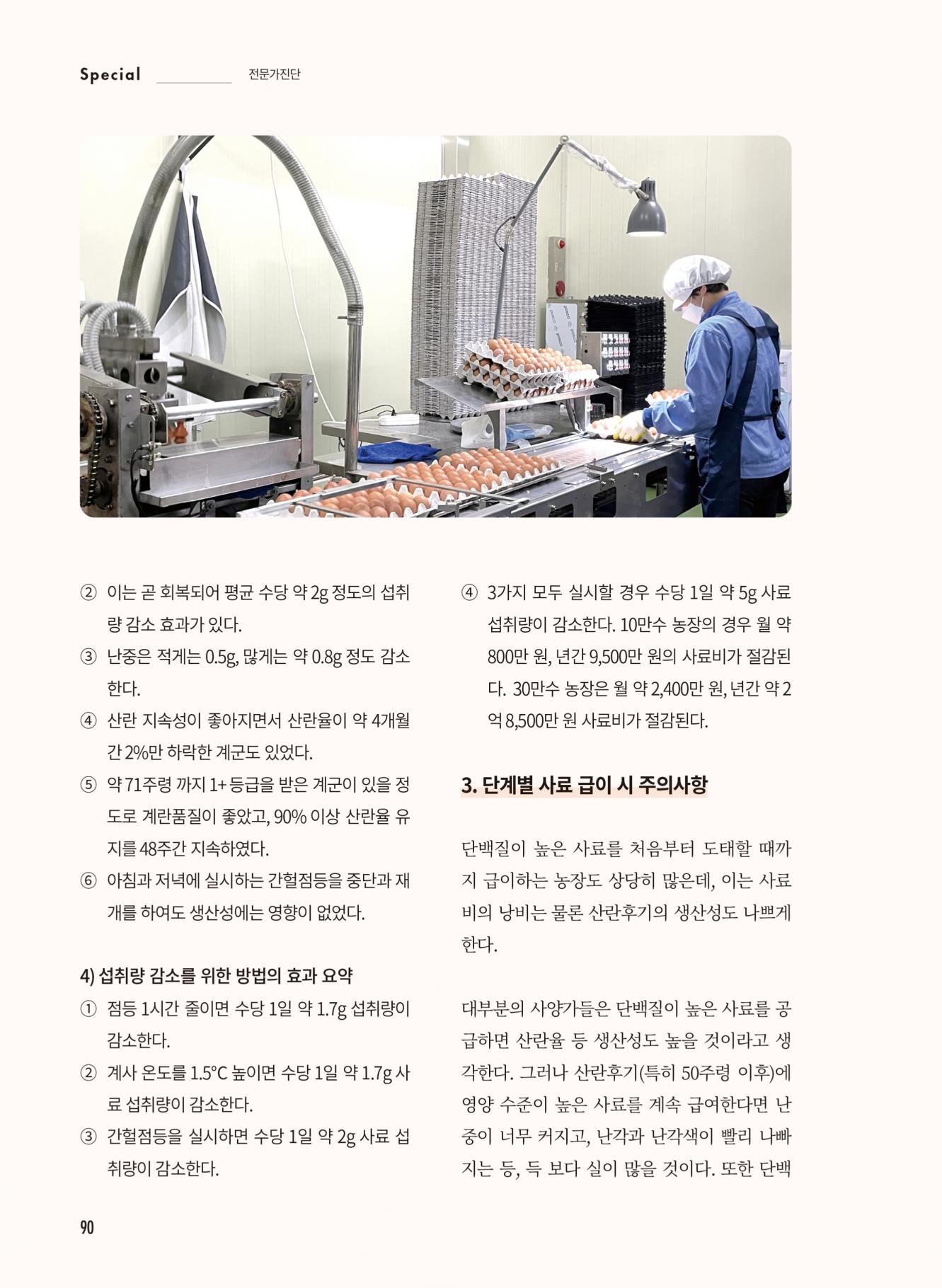 Special 전문가진단

② 이는 곧 회복되어 평균 수당 약 2g 정도의 섭취량 감소 효과가 있다.

③ 난중은 적게는 0.5g, 많게는 약 0.8g 정도 감소한다.

④ 산란 지속성이 좋아지면서 산란율이 약 4개월간 2%만 하락한 계군도 있었다.

⑤ 약 71주령 까지 1+ 등급을 받은 계군이 있을 정도로 계란품질이 좋았고, 90% 이상 산란율 유지를 48주간 지속하였다.

⑥ 아침과 저녁에 실시하는 간헐점등을 중단과 재개를 하여도 생산성에는 영향이 없었다.

4) 섭취량 감소를 위한 방법의 효과 요약

① 점등 1시간 줄이면 수당 1일 약 1.7g 섭취량이 감소한다.

② 계사 온도를 1.5°C 높이면 수당 1일 약 1.7g 사료 섭취량이 감소한다.

③ 간헐점등을 실시하면 수당 1일 약 2g 사료 섭취량이 감소한다.

④ 3가지 모두 실시할 경우 수당 1일 약 5g 사료 섭취량이 감소한다. 10만수 농장의 경우 월 약 800만 원, 년간 9,500만 원의 사료비가 절감된다. 30만수 농장은 월 약 2,400만 원, 년간 약 2억 8,500만 원 사료비가 절감된다.

3. 단계별 사료 급이 시 주의사항

단백질이 높은 사료를 처음부터 도태할 때까지 급이하는 농장도 상당히 많은데, 이는 사료비의 낭비는 물론 산란후기의 생산성도 나쁘게 한다.

대부분의 사양가들은 단백질이 높은 사료를 공급하면 산란율 등 생산성도 높을 것이라고 생각한다. 그러나 산란후기(특히 50주령 이후)에 영양 수준이 높은 사료를 계속 급여한다면 난중이 너무 커지고, 난각과 난각색이 빨리 나빠지는 등, 득 보다 실이 많을 것이다. 또한 단백

90